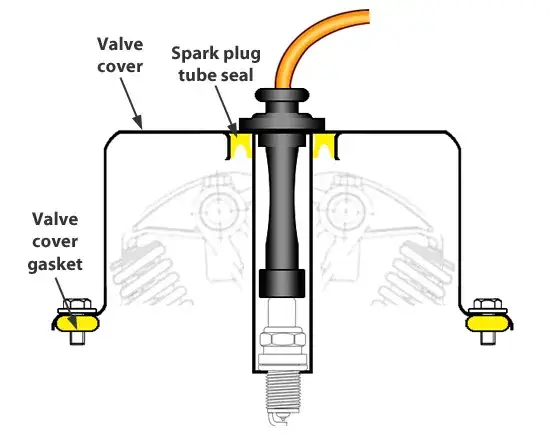 Valve cover

Spark plug tube seal

Valve cover gasket